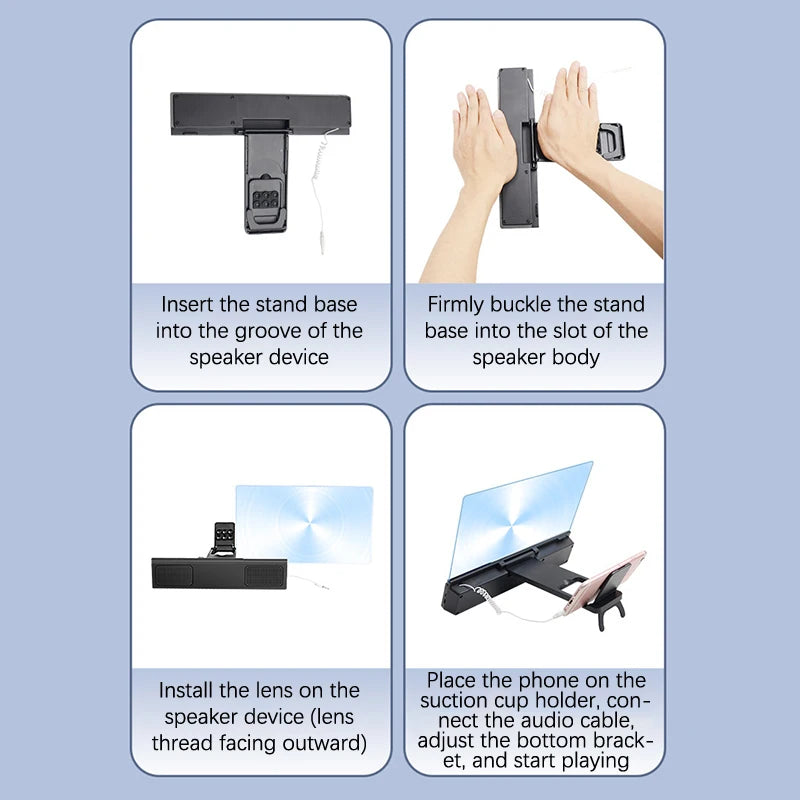 Insert the stand base into the groove of the speaker device

Firmly buckle the stand base into the slot of the speaker body

Install the lens on the speaker device (lens thread facing outward)

Place the phone on the suction cup holder, connect the audio cable, adjust the bottom bracket, and start playing